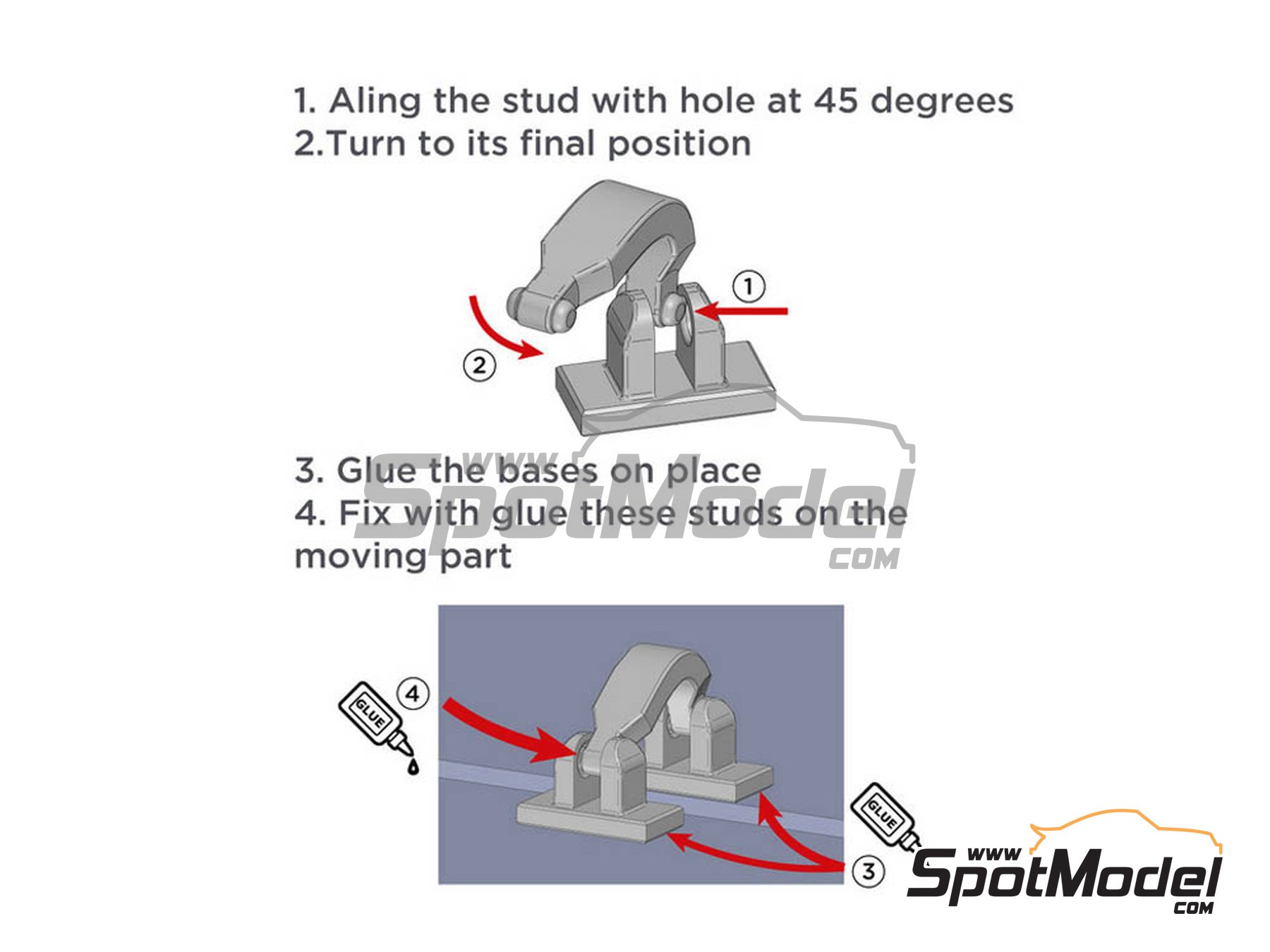 1. Aling the stud with hole at 45 degrees
2.Turn to its final position

1

2

www SpotModel COM

3. Glue the bases on place
4. Fix with glue these studs on the moving part

GLUE

4

GLUE

3

www SpotModel COM